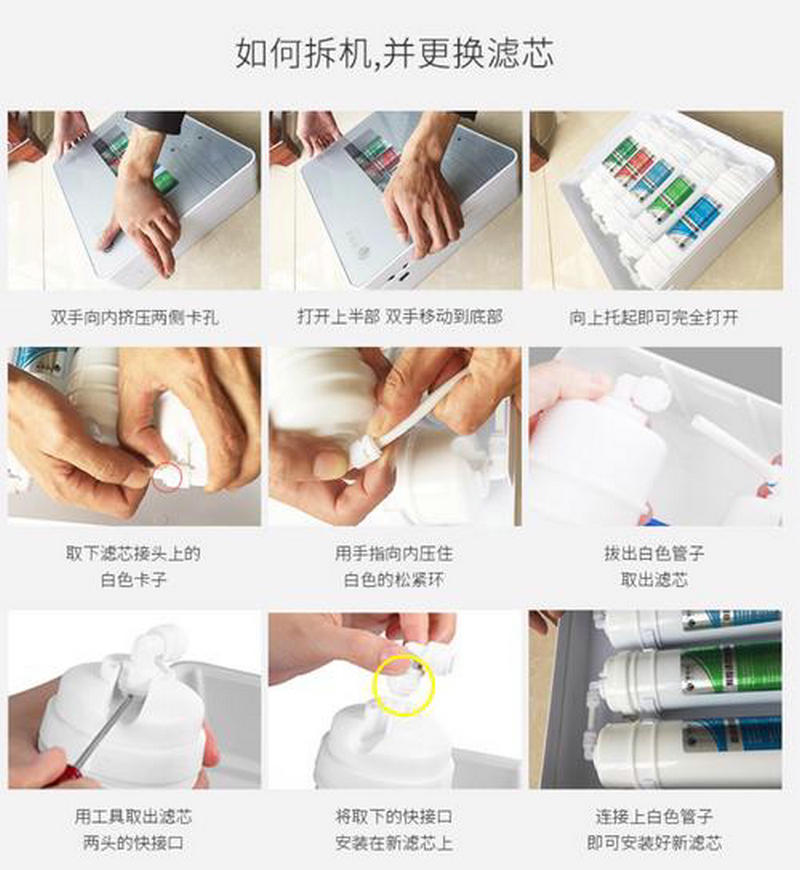 如何拆机,并更换滤芯

双手向内挤压两侧卡孔

打开上半部 双手移动到底部

向上托起即可完全打开

取下滤芯接头上的
白色卡子

用手指向内压住
白色的松紧环

拔出白色管子
取出滤芯

用工具取出滤芯
两头的快接口

将取下的快接口
安装在新滤芯上

连接上白色管子
即可安装好新滤芯