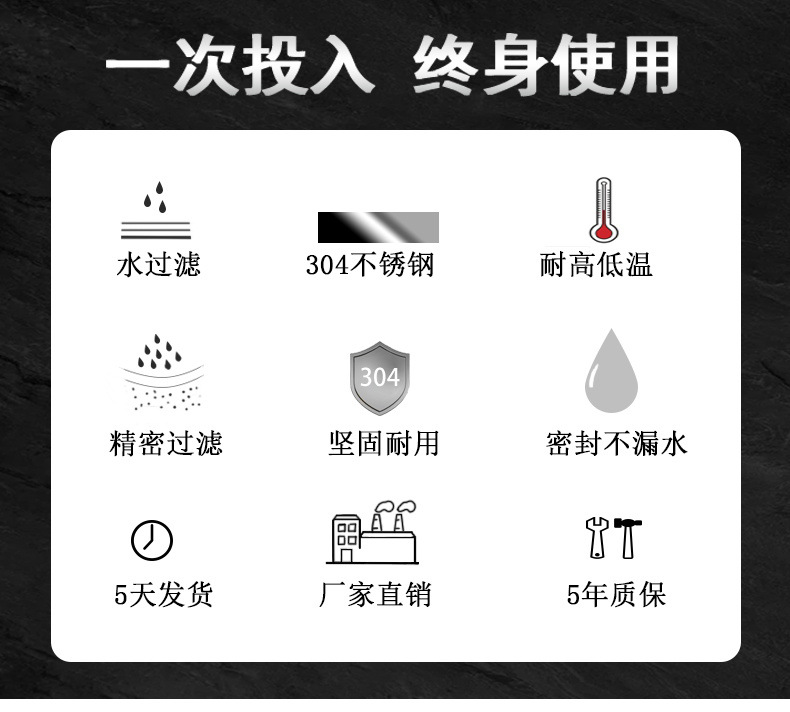 一次投入 终身使用

水过滤

304不锈钢

耐高低温

精密过滤

304

坚固耐用

密封不漏水

5天发货

厂家直销

5年质保